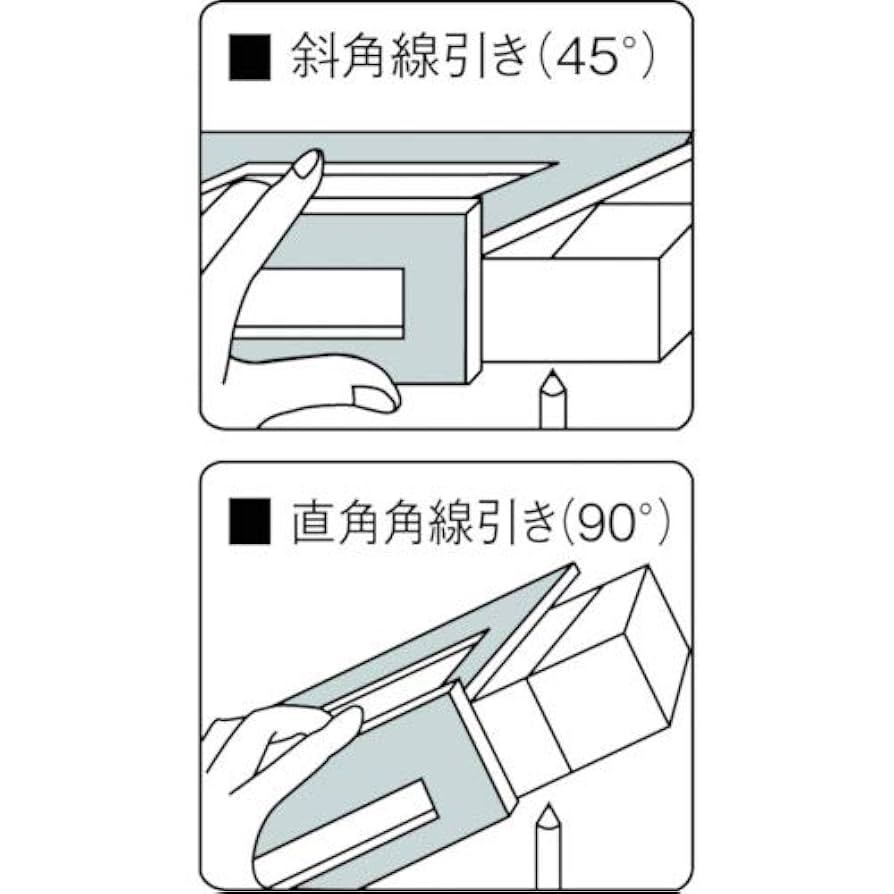 ■ 斜角線引き(45°)

■ 直角角線引き(90°)